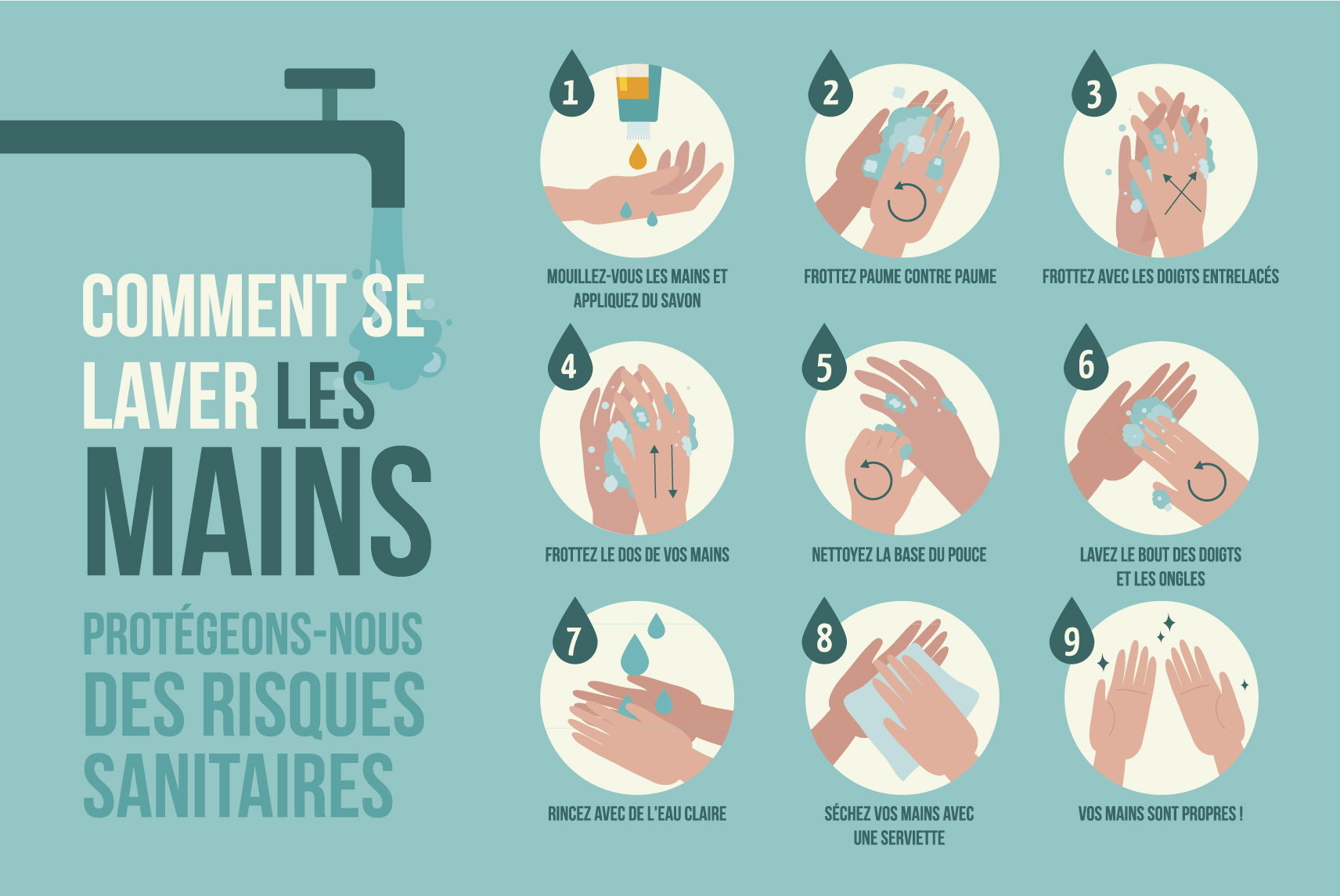 COMMENT SE LAVER LES MAINS

PROTÉGEONS-NOUS DES RISQUES SANITAIRES

1
MOUILLEZ-VOUS LES MAINS ET APPLIQUEZ DU SAVON

2
FROTTEZ PAUME CONTRE PAUME

3
FROTTEZ AVEC LES DOIGTS ENTRELACÉS

4
FROTTEZ LE DOS DE VOS MAINS

5
NETTOYEZ LA BASE DU POUCE

6
LAVEZ LE BOUT DES DOIGTS ET LES ONGLES

7
RINCEZ AVEC DE L'EAU CLAIRE

8
SÉCHEZ VOS MAINS AVEC UNE SERVIETTE

9
VOS MAINS SONT PROPRES !